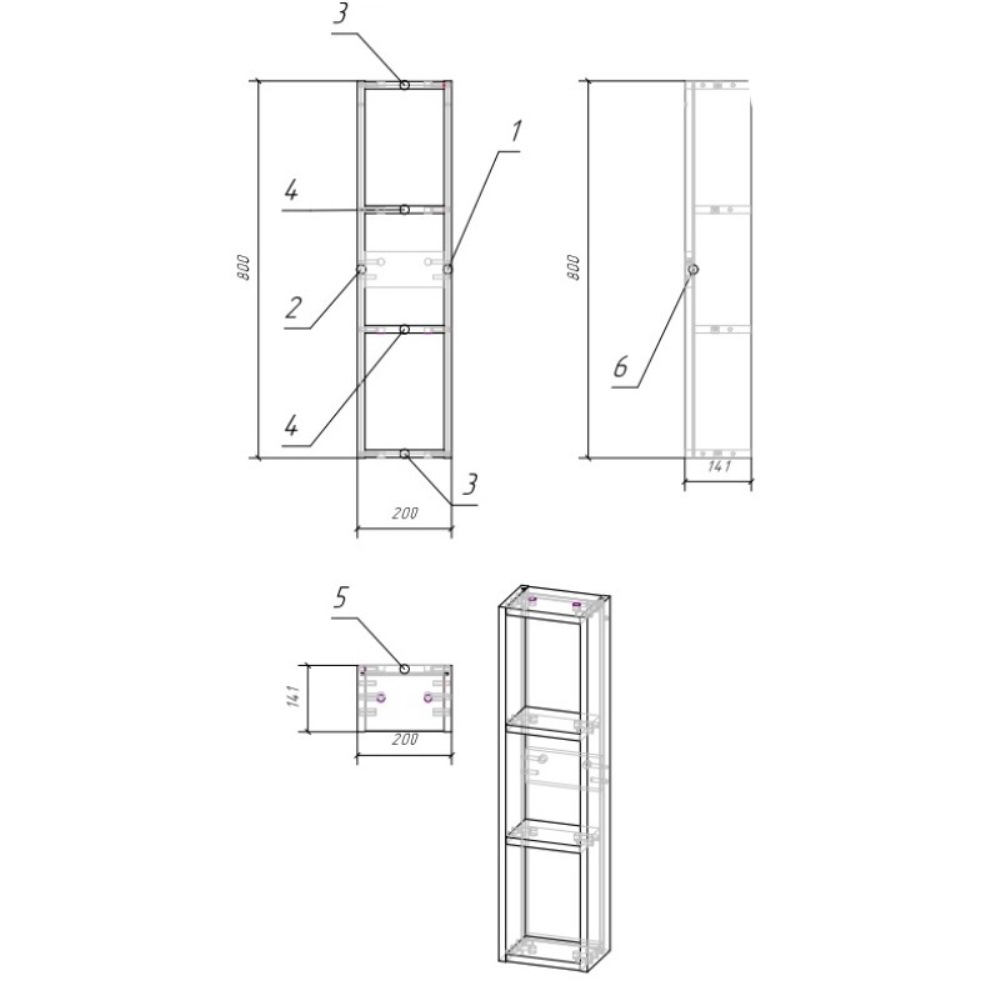 3
1
4
800
2
4
3
200
800
6
141
5
141
200