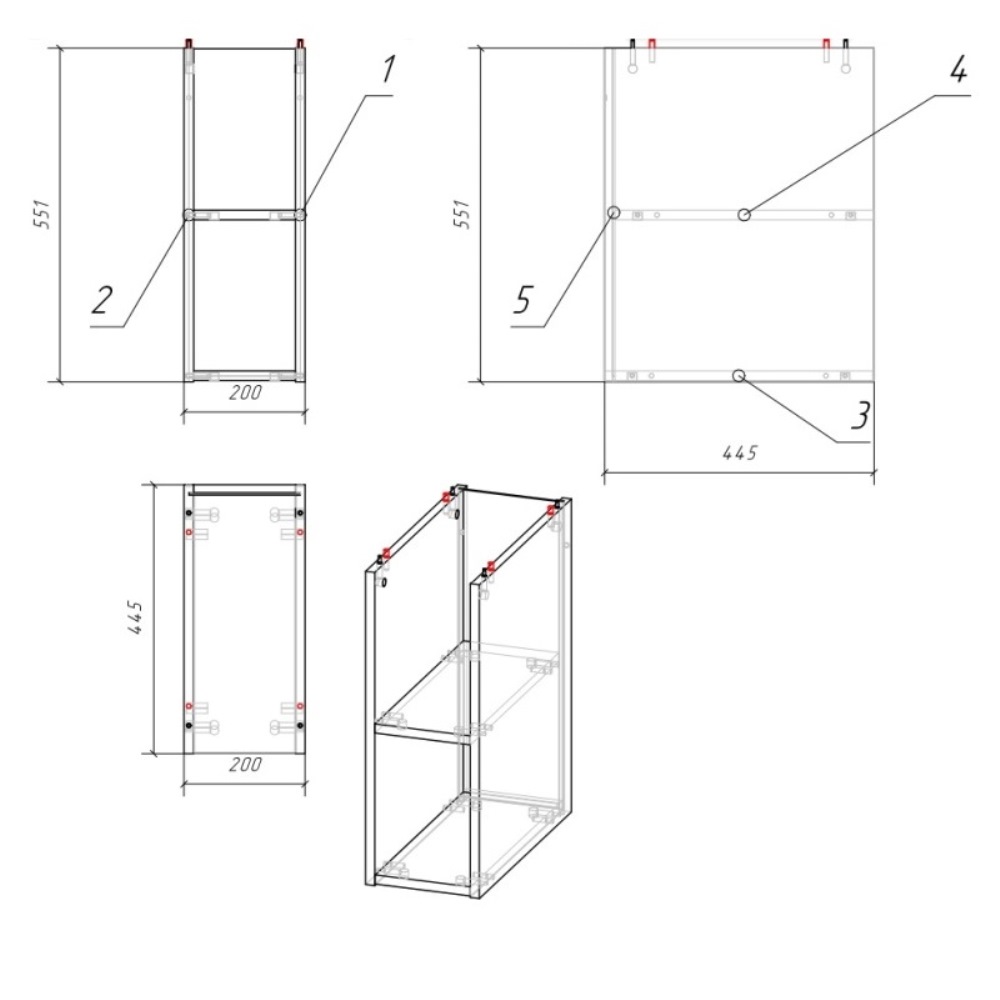 551
1
2
200
551
4
5
3
445
445
200