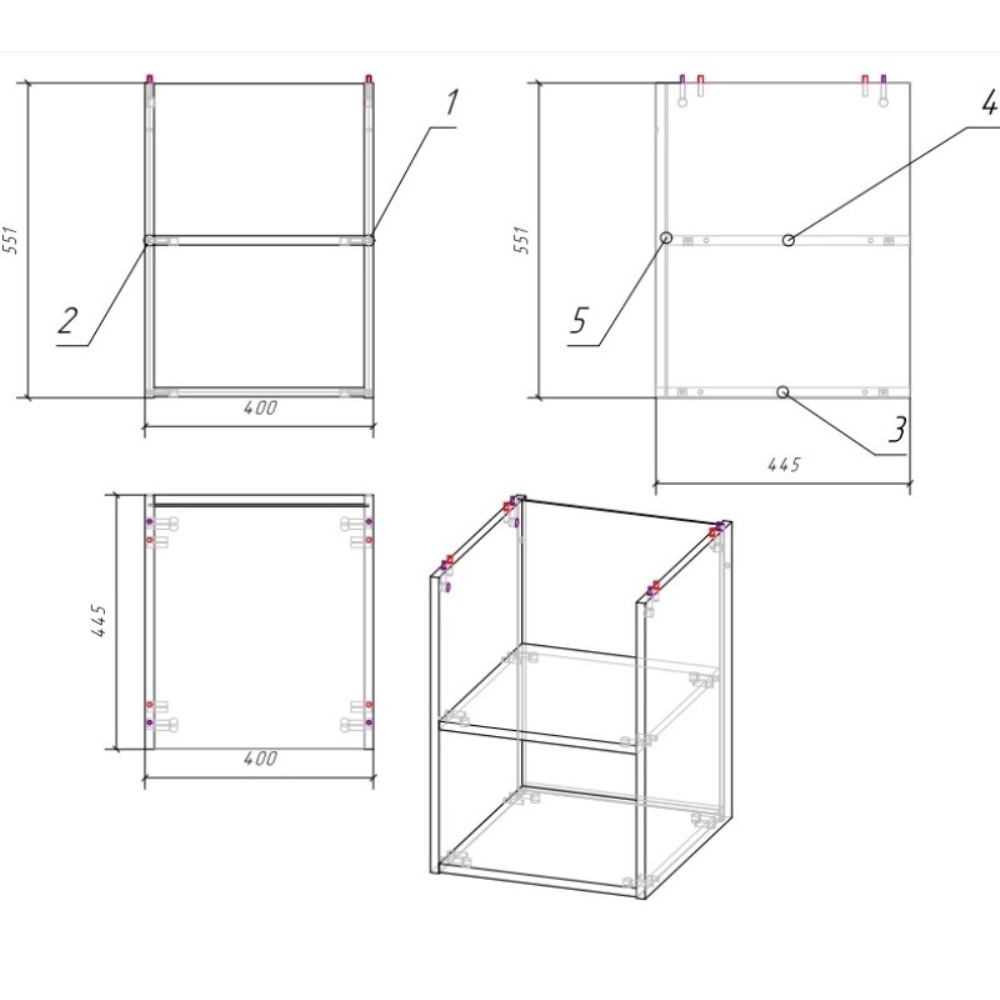 551
1
2
400
551
4
5
3
445
445
400